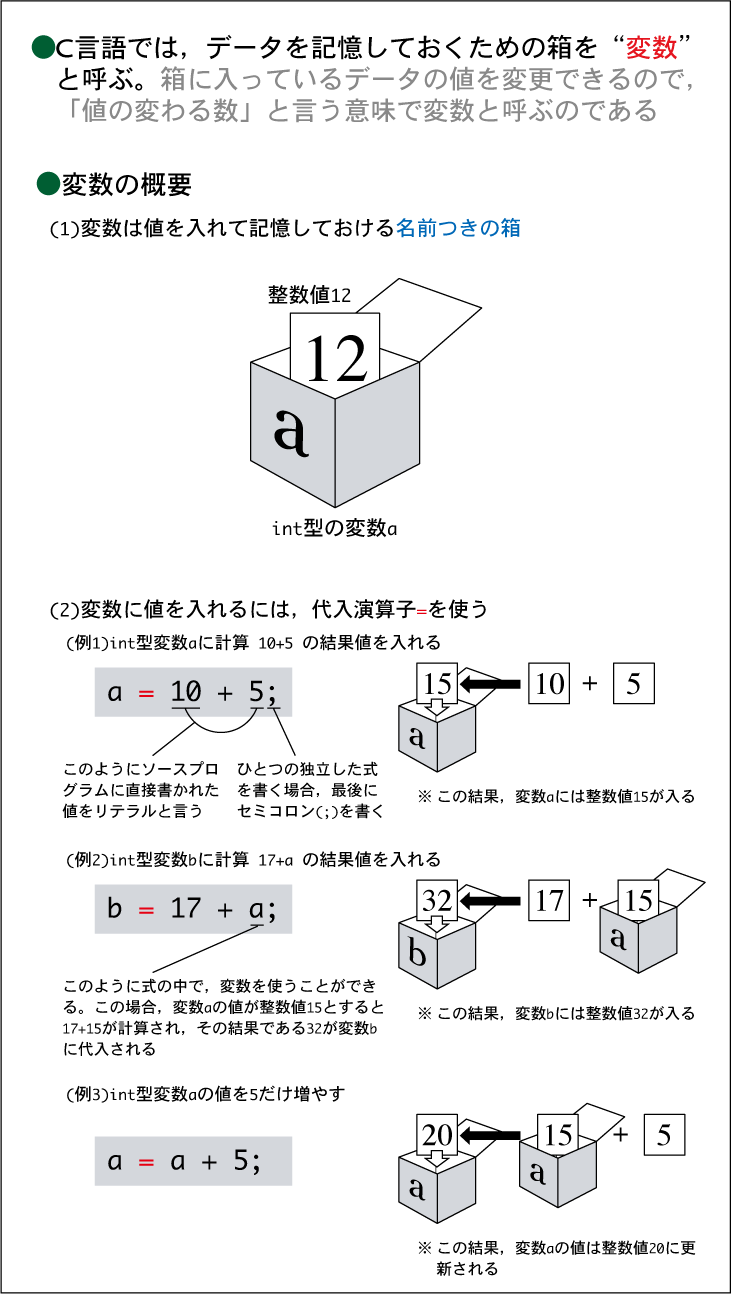 ●C言語では，データを記憶しておくための箱を“変数”と呼ぶ。箱に入っているデータの値を変更できるので，「値の変わる数」と言う意味で変数と呼ぶのである

●変数の概要

(1)変数は値を入れて記憶しておける名前つきの箱

整数値12

12

a

int型の変数a

(2)変数に値を入れるには，代入演算子=を使う

(例1)int型変数aに計算 10+5 の結果値を入れる

a = 10 + 5;

このようにソースプログラムに直接書かれた値をリテラルと言う

ひとつの独立した式を書く場合，最後にセミコロン(;)を書く

15 10 + 5

a

※ この結果，変数aには整数値15が入る

(例2)int型変数bに計算 17+a の結果値を入れる

b = 17 + a;

このように式の中で，変数を使うことができる。この場合，変数aの値が整数値15とすると17+15が計算され，その結果である32が変数bに代入される

32 17 + 15

b a

※ この結果，変数bには整数値32が入る

(例3)int型変数aの値を5だけ増やす

a = a + 5;

20 15 + 5

a a

※ この結果，変数aの値は整数値20に更新される